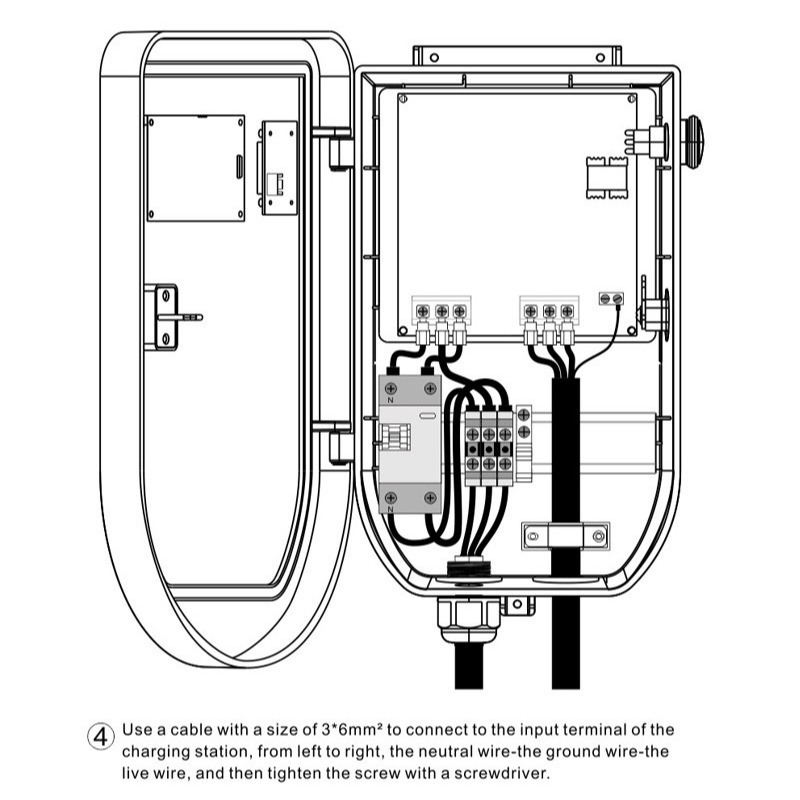 N

N

④ Use a cable with a size of 3*6mm² to connect to the input terminal of the charging station, from left to right, the neutral wire-the ground wire-the live wire, and then tighten the screw with a screwdriver.